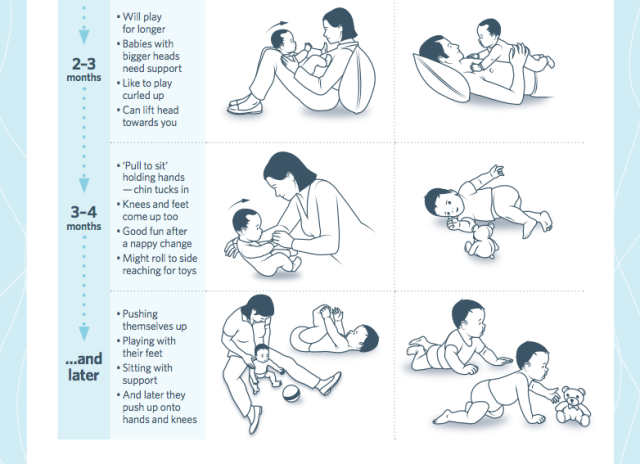 2–3 months

• Will play for longer
• Babies with bigger heads need support
• Like to play curled up
• Can lift head towards you

3–4 months

• 'Pull to sit' holding hands — chin tucks in
• Knees and feet come up too
• Good fun after a nappy change
• Might roll to side reaching for toys

...and later

• Pushing themselves up
• Playing with their feet
• Sitting with support
• And later they push up onto hands and knees