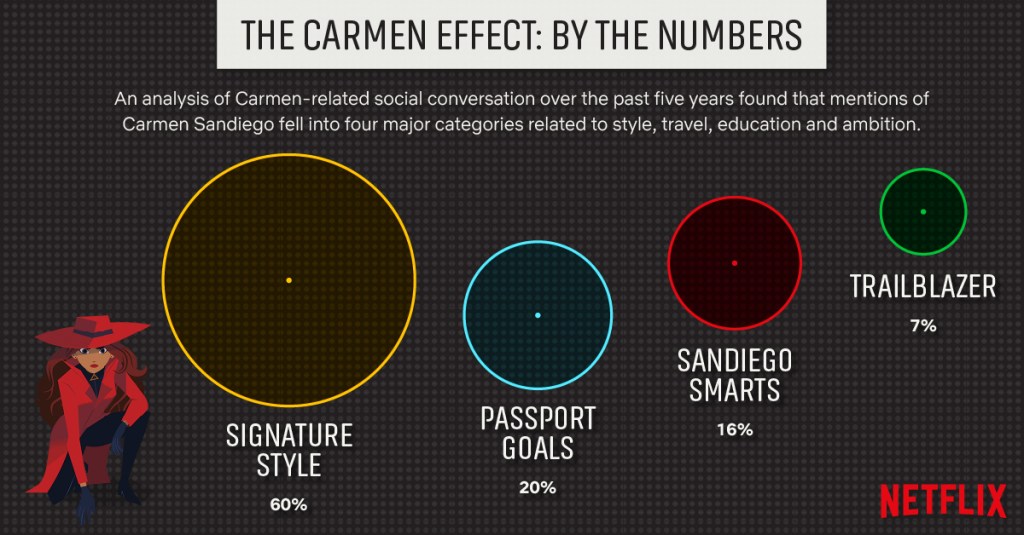 THE CARMEN EFFECT: BY THE NUMBERS

An analysis of Carmen-related social conversation over the past five years found that mentions of Carmen Sandiego fell into four major categories related to style, travel, education and ambition.

SIGNATURE STYLE

60%

PASSPORT GOALS

20%

SANDIEGO SMARTS

16%

TRAILBLAZER

7%

NETFLIX